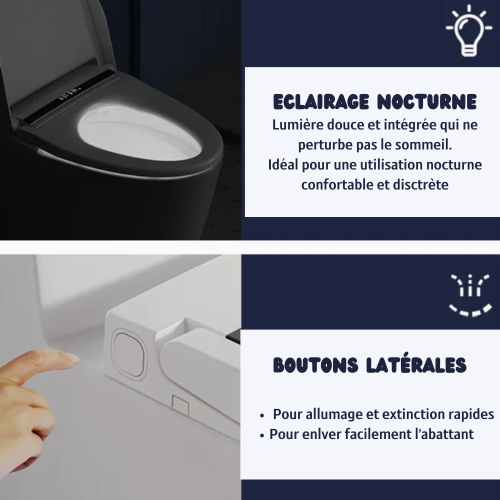 ECLAIRAGE NOCTURNE
Lumière douce et intégrée qui ne perturbe pas le sommeil.
Idéal pour une utilisation nocturne confortable et disctrète

BOUTONS LATÉRALES

• Pour allumage et extinction rapides
• Pour enlver facilement l'abattant