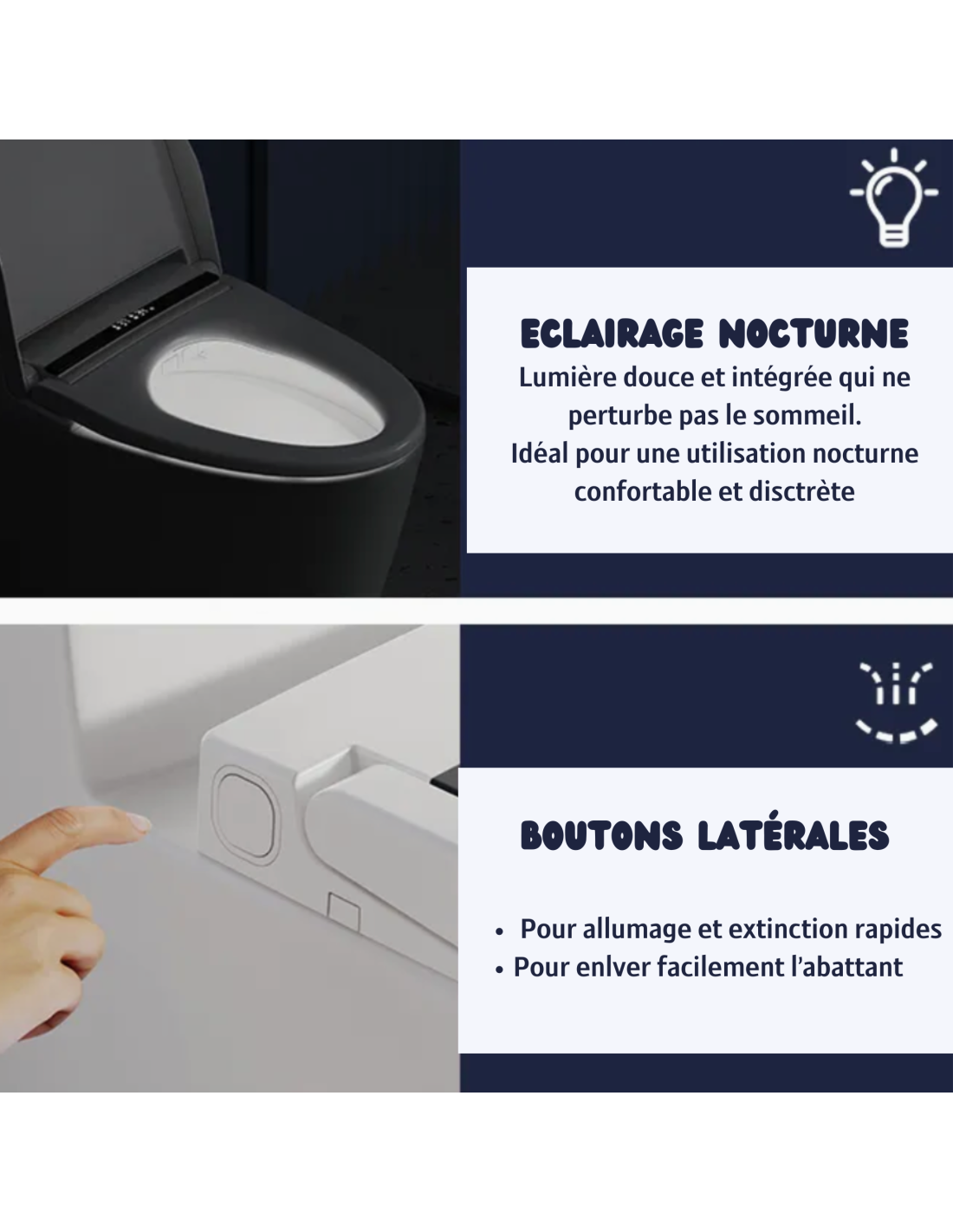 ECLAIRAGE NOCTURNE

Lumière douce et intégrée qui ne perturbe pas le sommeil.
Idéal pour une utilisation nocturne confortable et disctrète

BOUTONS LATÉRALES

• Pour allumage et extinction rapides
• Pour enlver facilement l'abattant